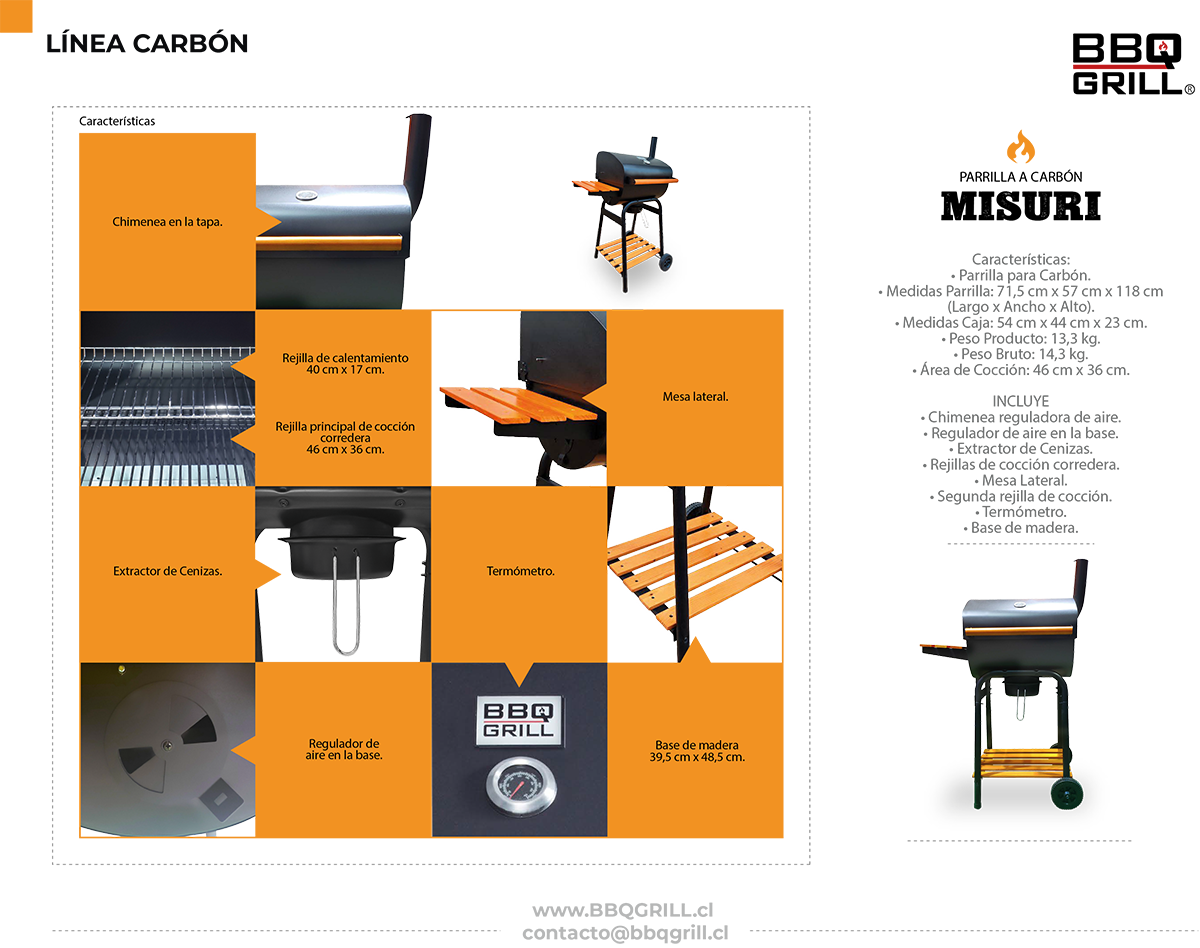 LÍNEA CARBÓN

BBQ GRILL®

Características

Chimenea en la tapa.

Rejilla de calentamiento
40 cm x 17 cm.

Rejilla principal de cocción corredera
46 cm x 36 cm.

Mesa lateral.

Extractor de Cenizas.

Termómetro.

Regulador de aire en la base.

BBQ GRILL

Base de madera
39,5 cm x 48,5 cm.

PARRILLA A CARBÓN
MISURI

Características:
• Parrilla para Carbón.
• Medidas Parrilla: 71,5 cm x 57 cm x 118 cm (Largo x Ancho x Alto).
• Medidas Caja: 54 cm x 44 cm x 23 cm.
• Peso Producto: 13,3 kg.
• Peso Bruto: 14,3 kg.
• Área de Cocción: 46 cm x 36 cm.

INCLUYE
• Chimenea reguladora de aire.
• Regulador de aire en la base.
• Extractor de Cenizas.
• Rejillas de cocción corredera.
• Mesa Lateral.
• Segunda rejilla de cocción.
• Termómetro.
• Base de madera.

www.BBQGRILL.cl
contacto@bbqgrill.cl